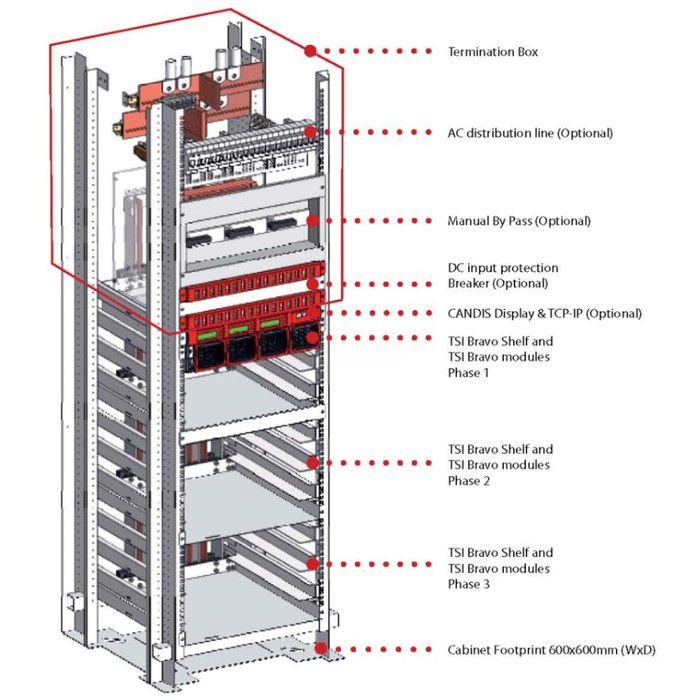 Termination Box

AC distribution line (Optional)

Manual By Pass (Optional)

DC input protection
Breaker (Optional)

CANDIS Display & TCP-IP (Optional)

TSI Bravo Shelf and
TSI Bravo modules
Phase 1

TSI Bravo Shelf and
TSI Bravo modules
Phase 2

TSI Bravo Shelf and
TSI Bravo modules
Phase 3

Cabinet Footprint 600x600mm (WxD)